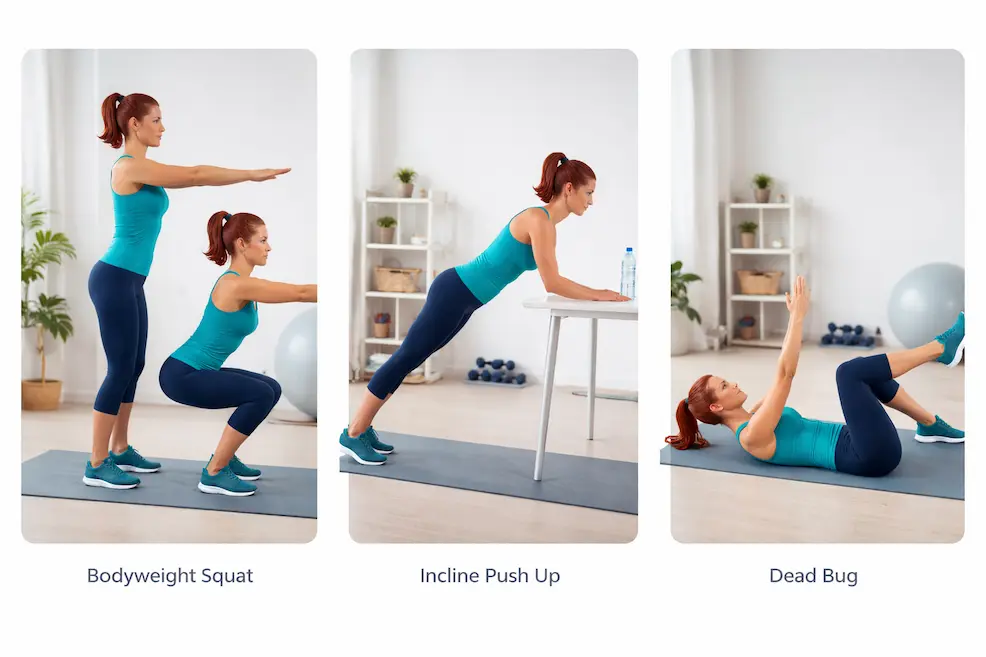 Bodyweight Squat

Incline Push Up

Dead Bug